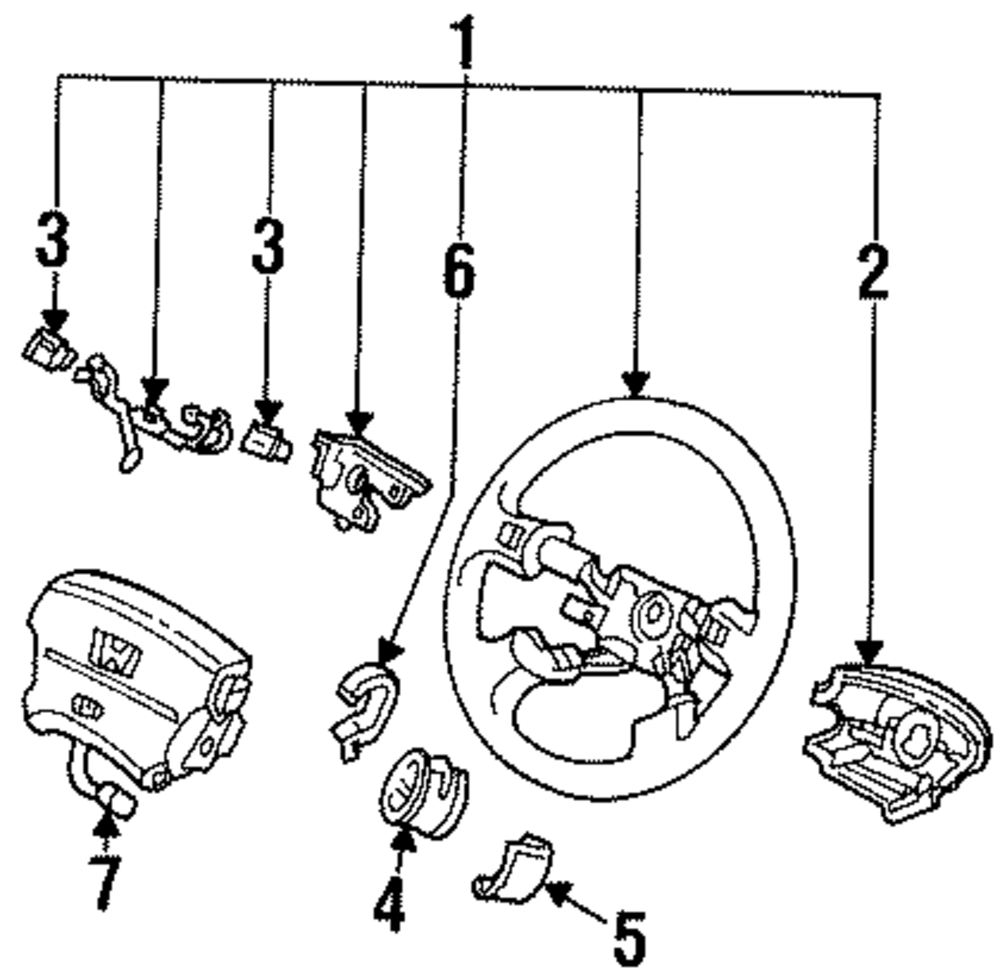 1
3
3
6
2
7
4
5