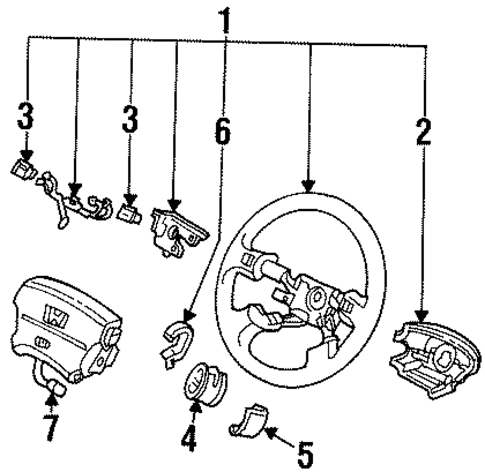 1
3
3
6
2
7
4
5