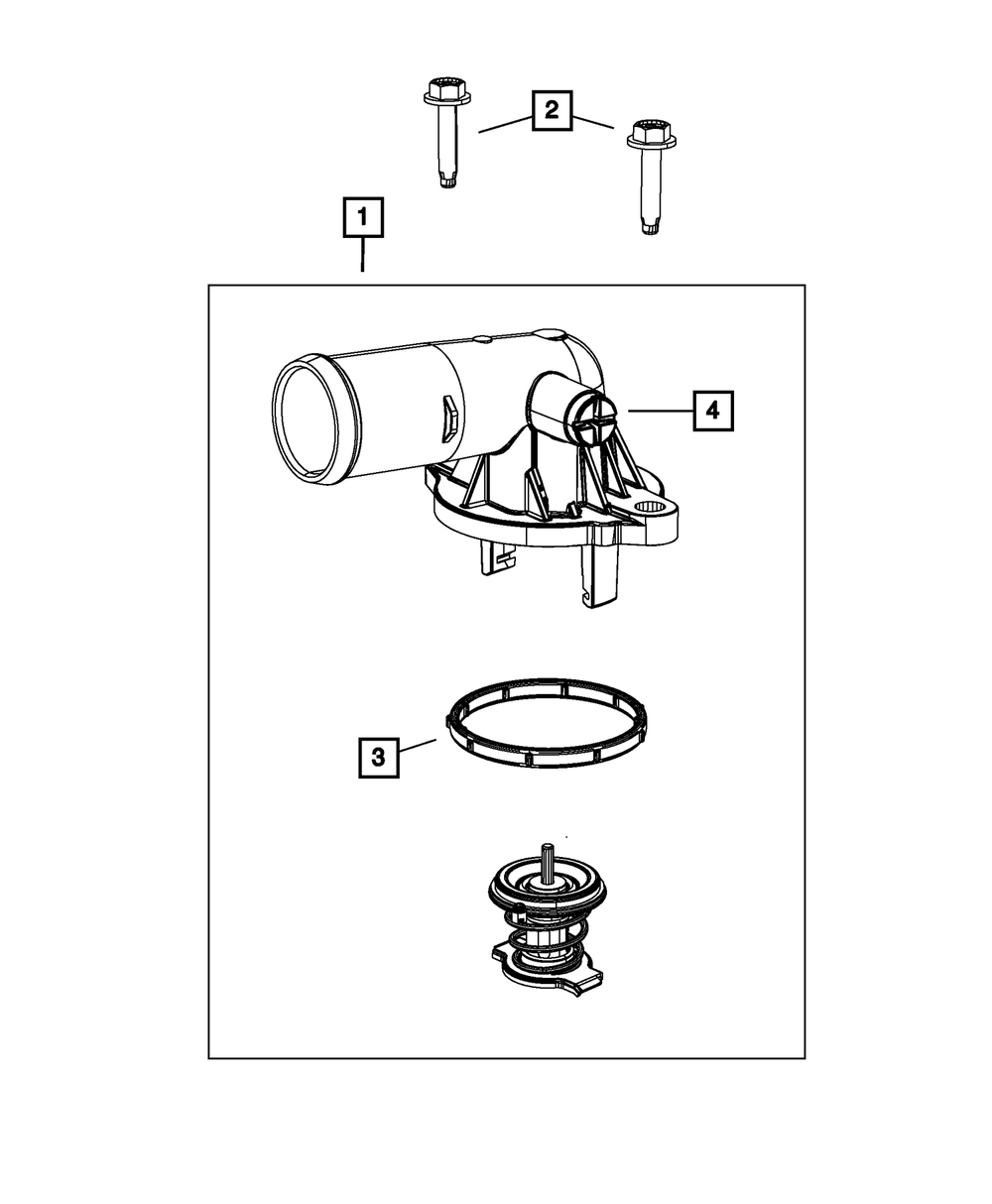 2
1
4
3