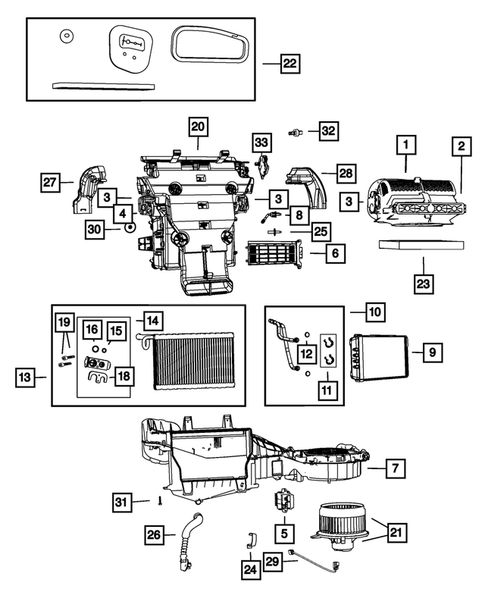 22
20
32
33
1
2
27
28
3
3
3
4
8
30
25
6
23
14
10
19
16
15
12
9
13
18
11
7
31
5
21
26
24
29