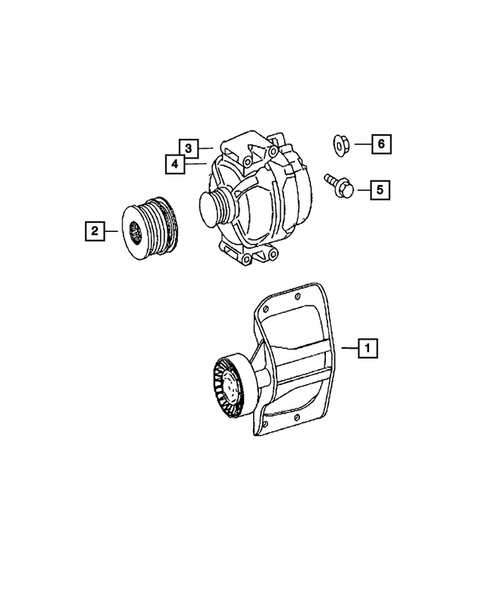 3
4
6
5
2
1