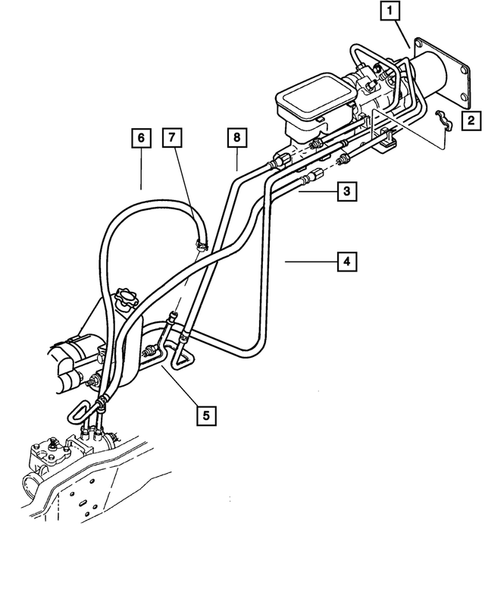 1
2
6
7
8
3
4
5