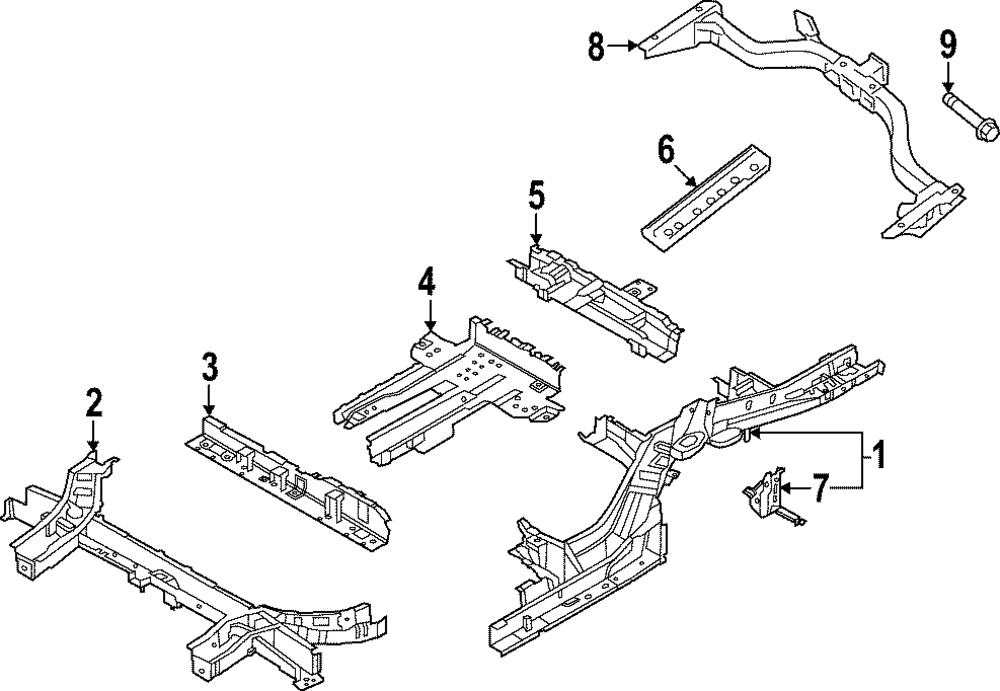 8
9
6
5
4
3
2
1
7