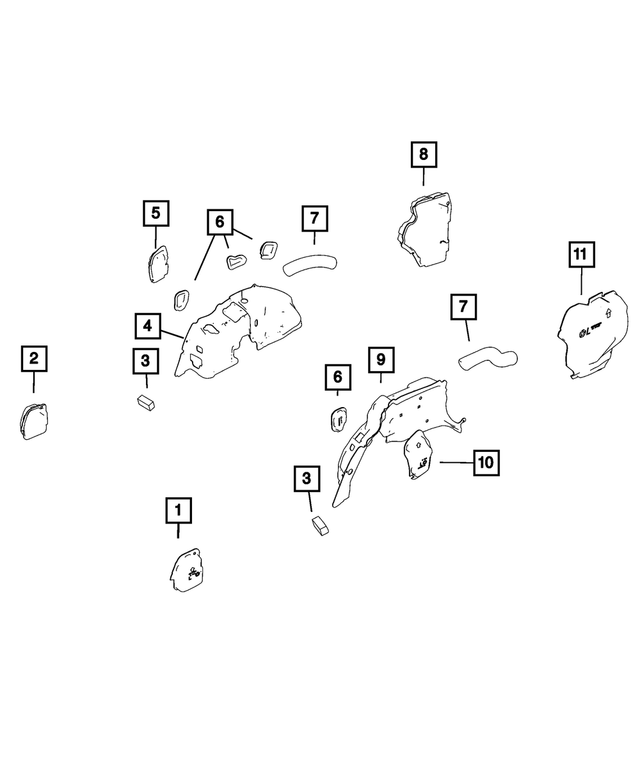 8
5
6
7
11
4
7
2
3
6
9
10
3
1