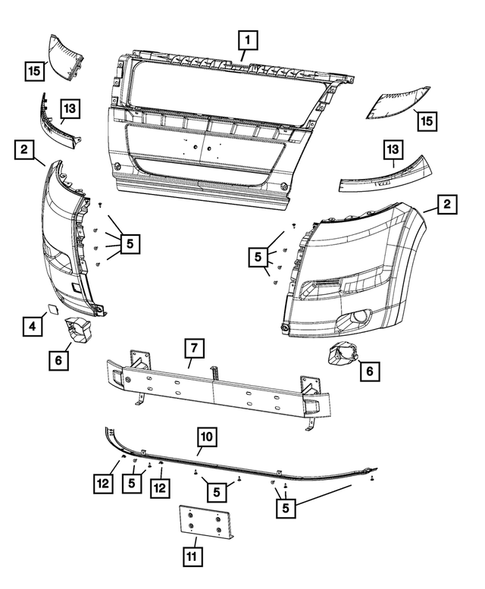 1
15
13
15
2
13
2
5
5
4
6
7
6
10
12
5
12
5
5
11