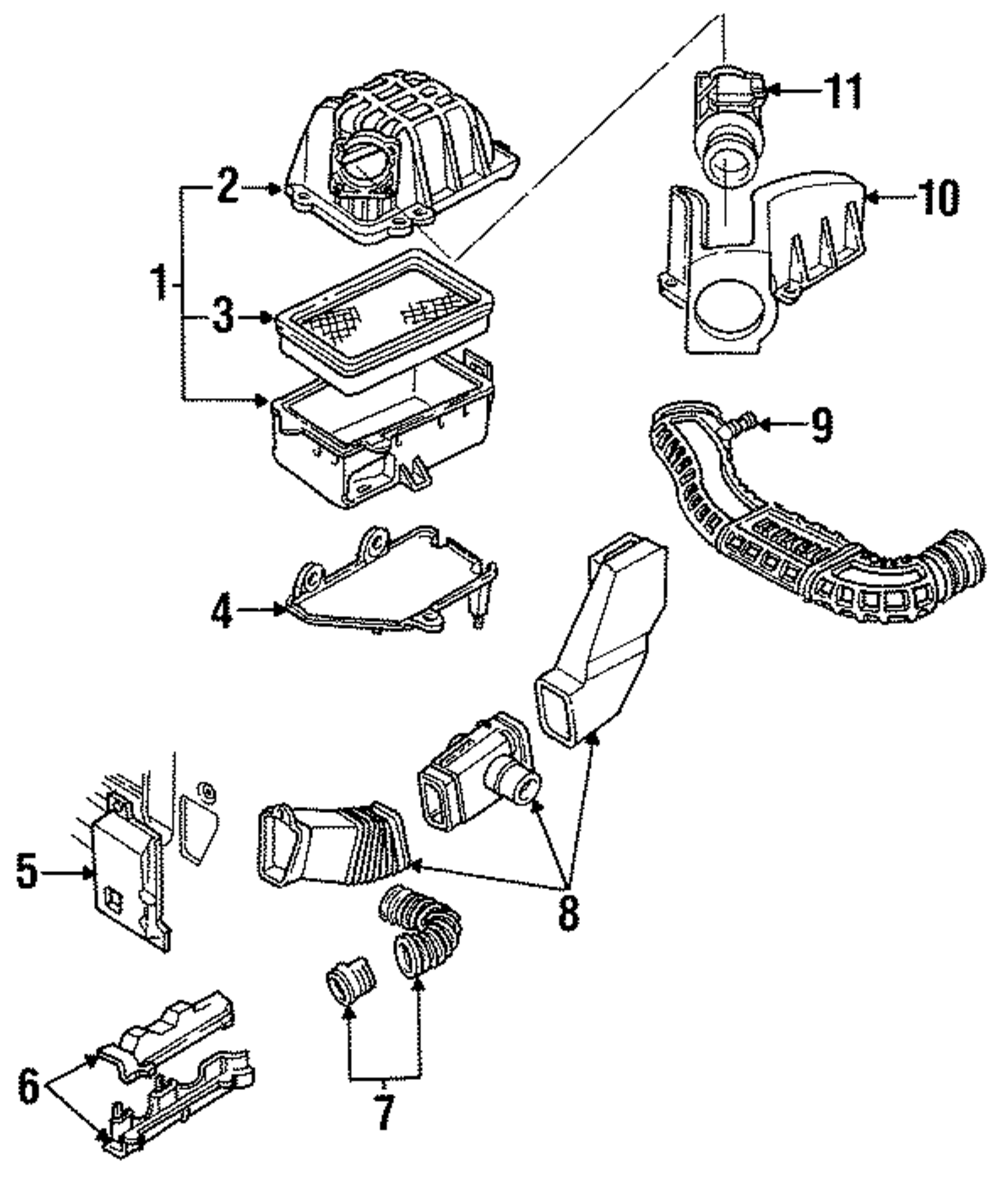 11
2
10
1
3
9
4
5
8
6
7