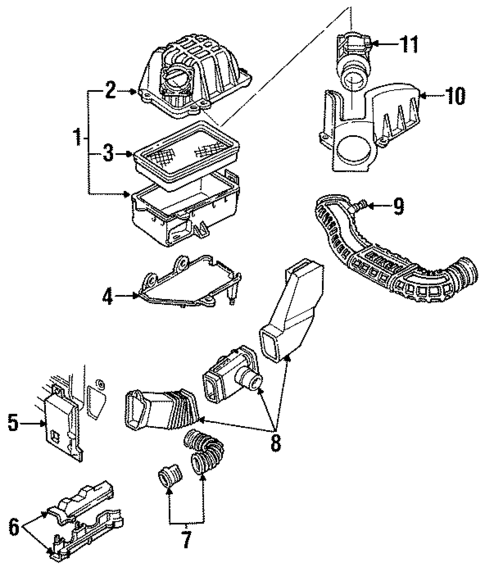 11
2
10
1
3
9
4
5
8
6
7