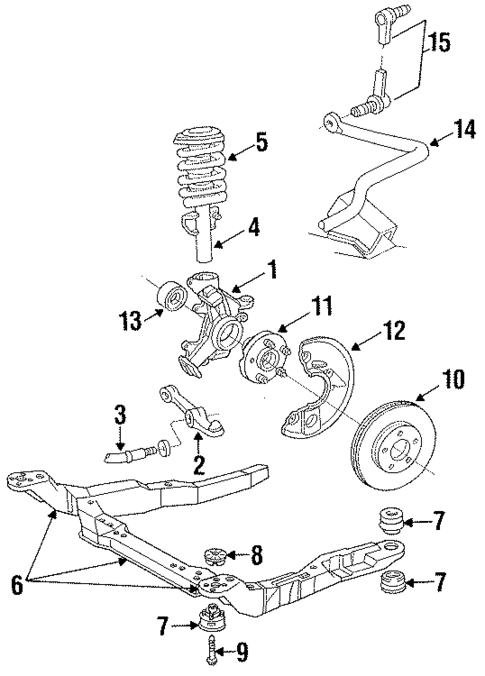 15
14
5
4
1
13
11
12
10
3
2
7
8
6
7
7
9