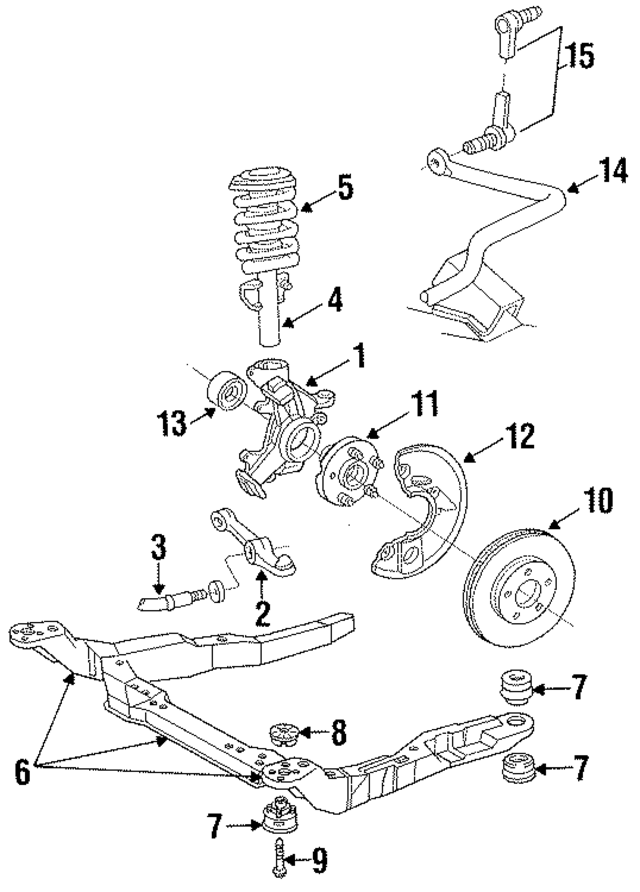 15
14
5
4
1
13
11
12
10
3
2
7
8
6
7
7
9