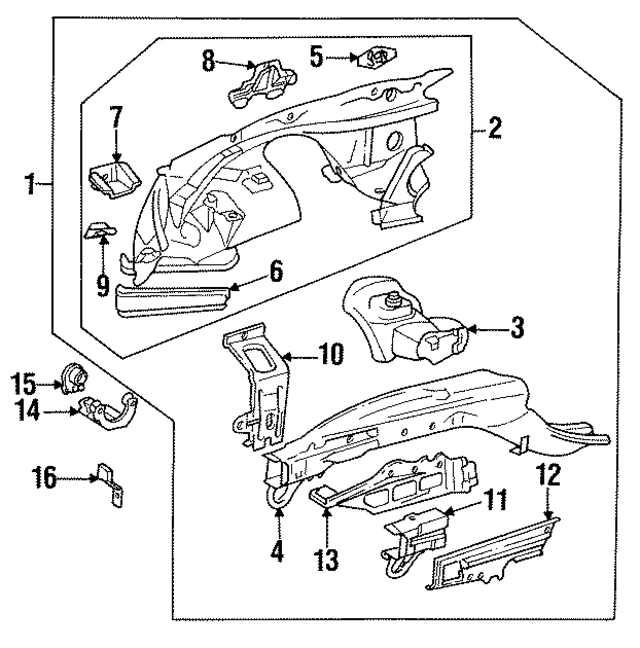 8
5
7
2
1
9
6
3
10
15
14
16
12
11
4
13