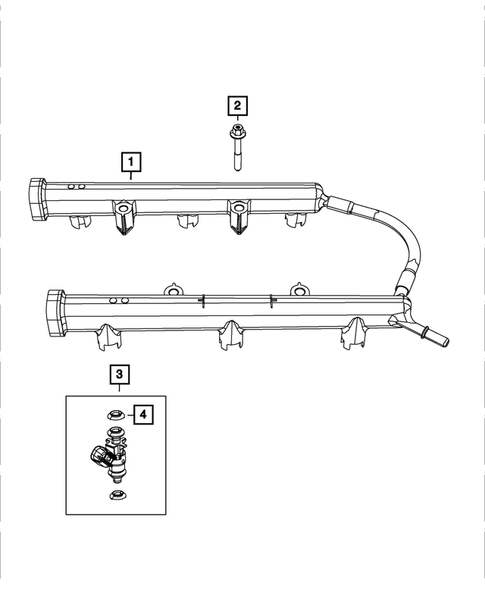 2

1

3

4