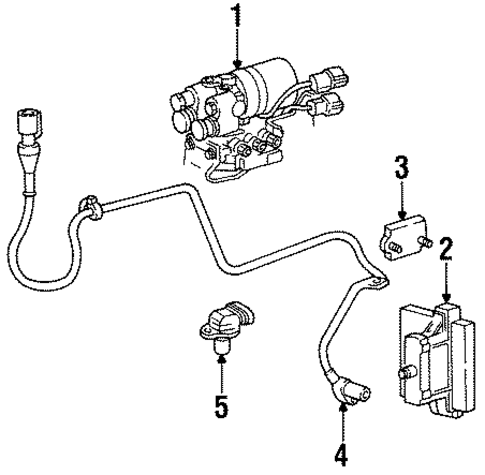 1
3
2
5
4