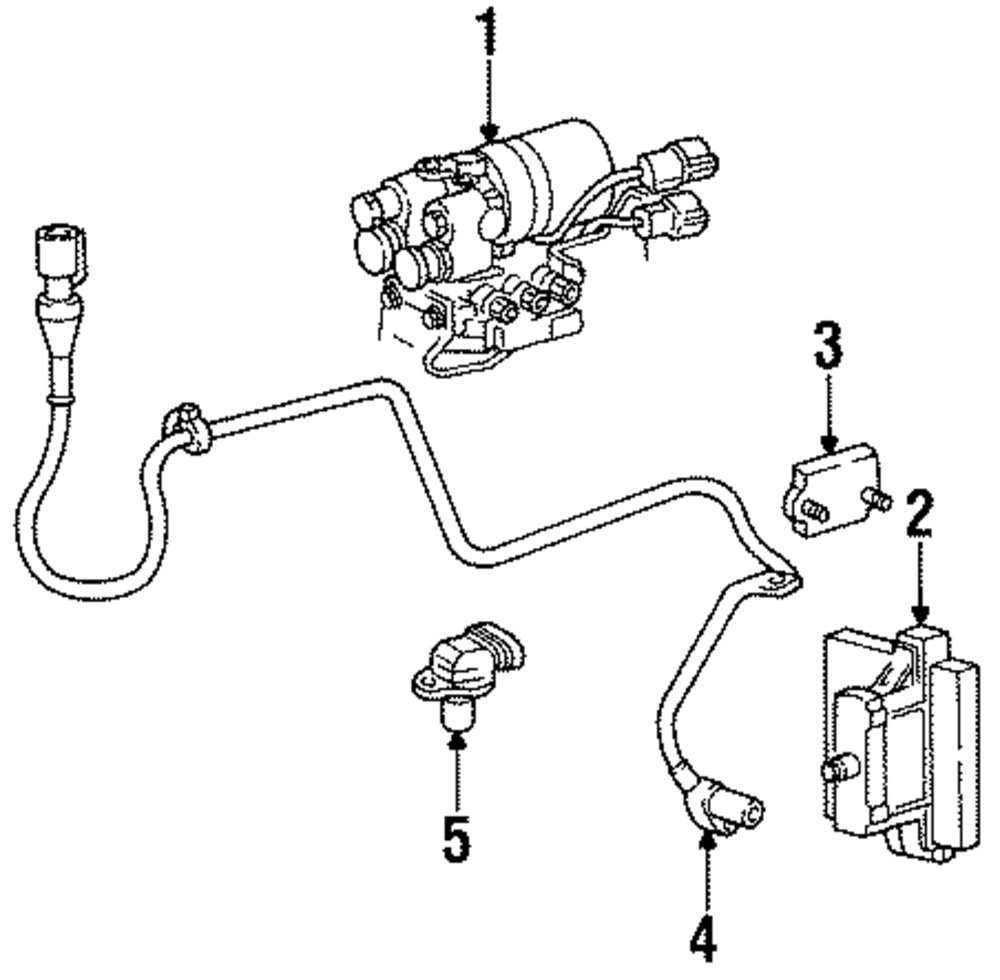 1
3
2
5
4