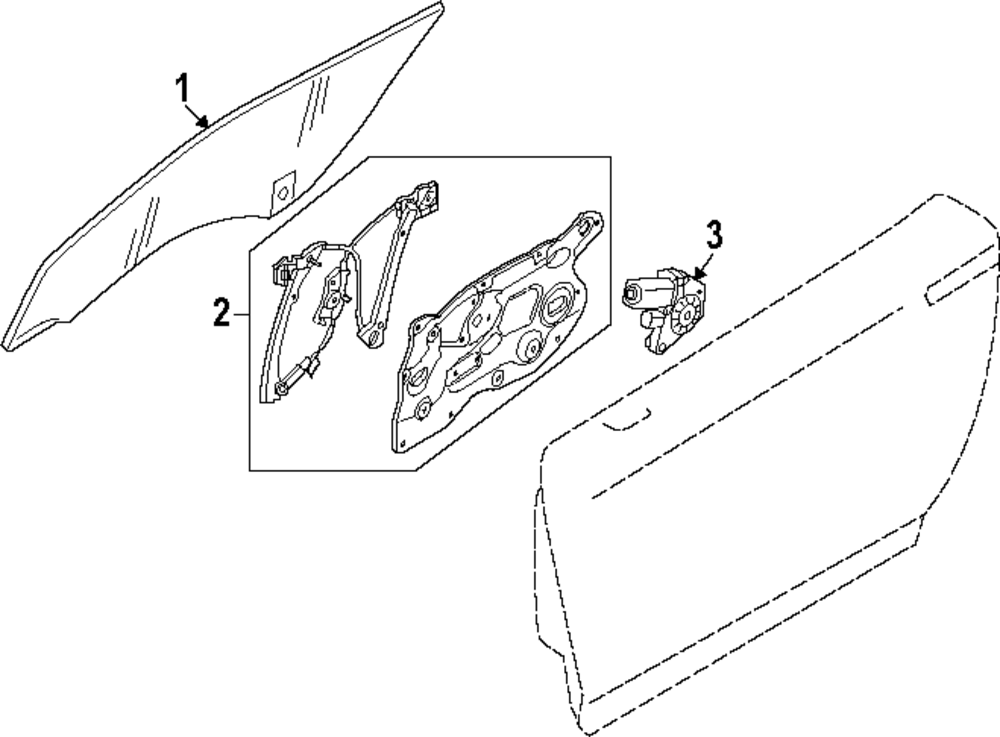 1
2
3