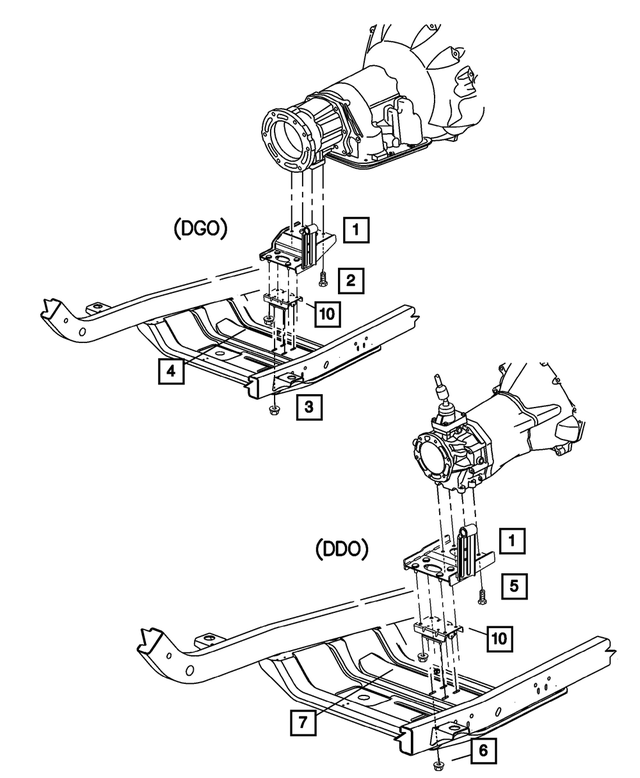 (DGO)

1

2

10

4

3

(DDO)

1

5

10

7

6