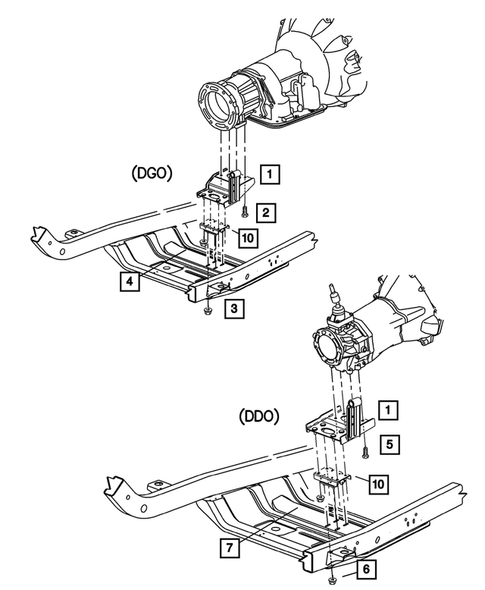 (DGO)
1
2
10
4
3
(DDO)
1
5
10
7
6