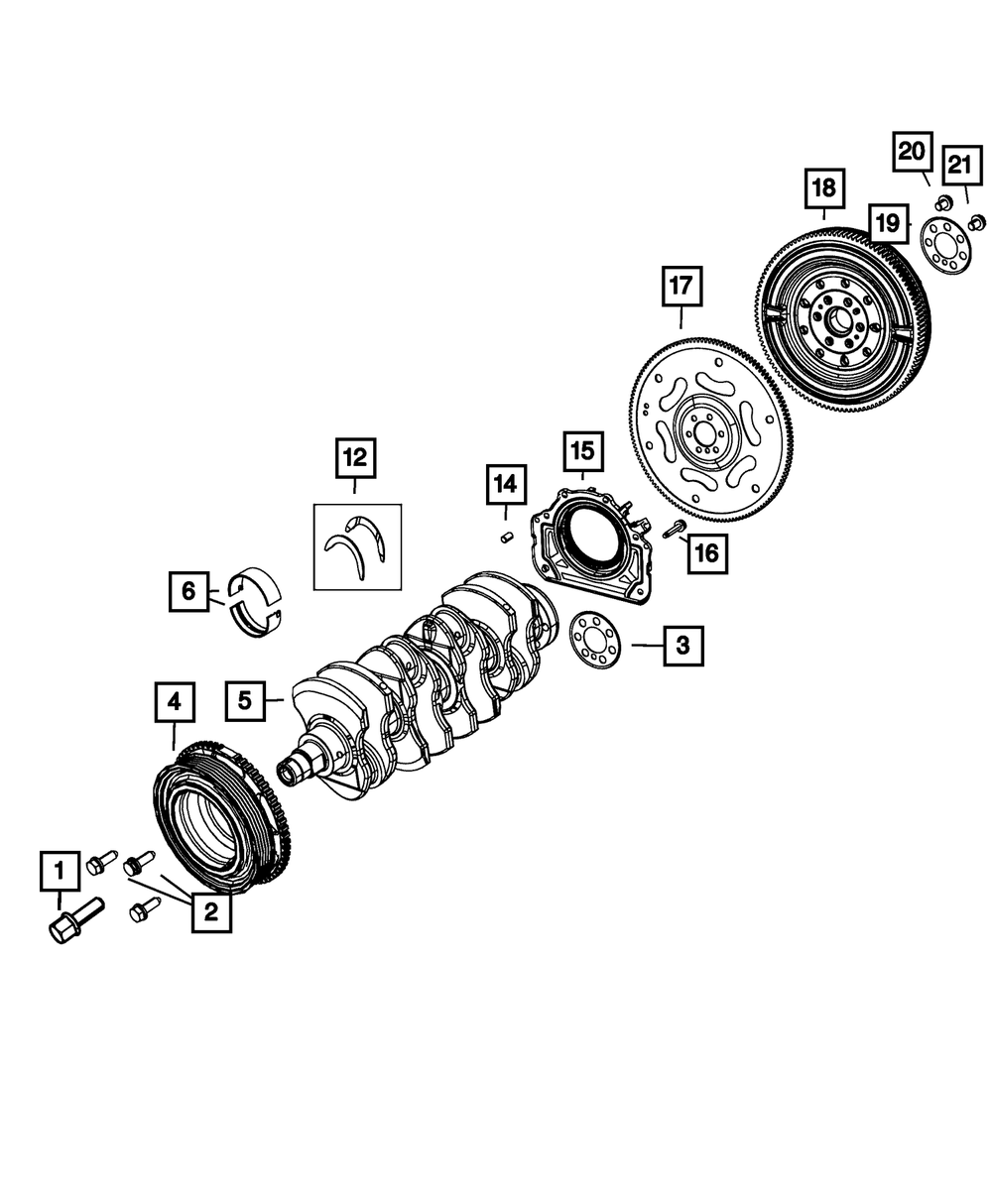 20
21
18
19
17
12
15
14
16
6
3
4
5
1
2