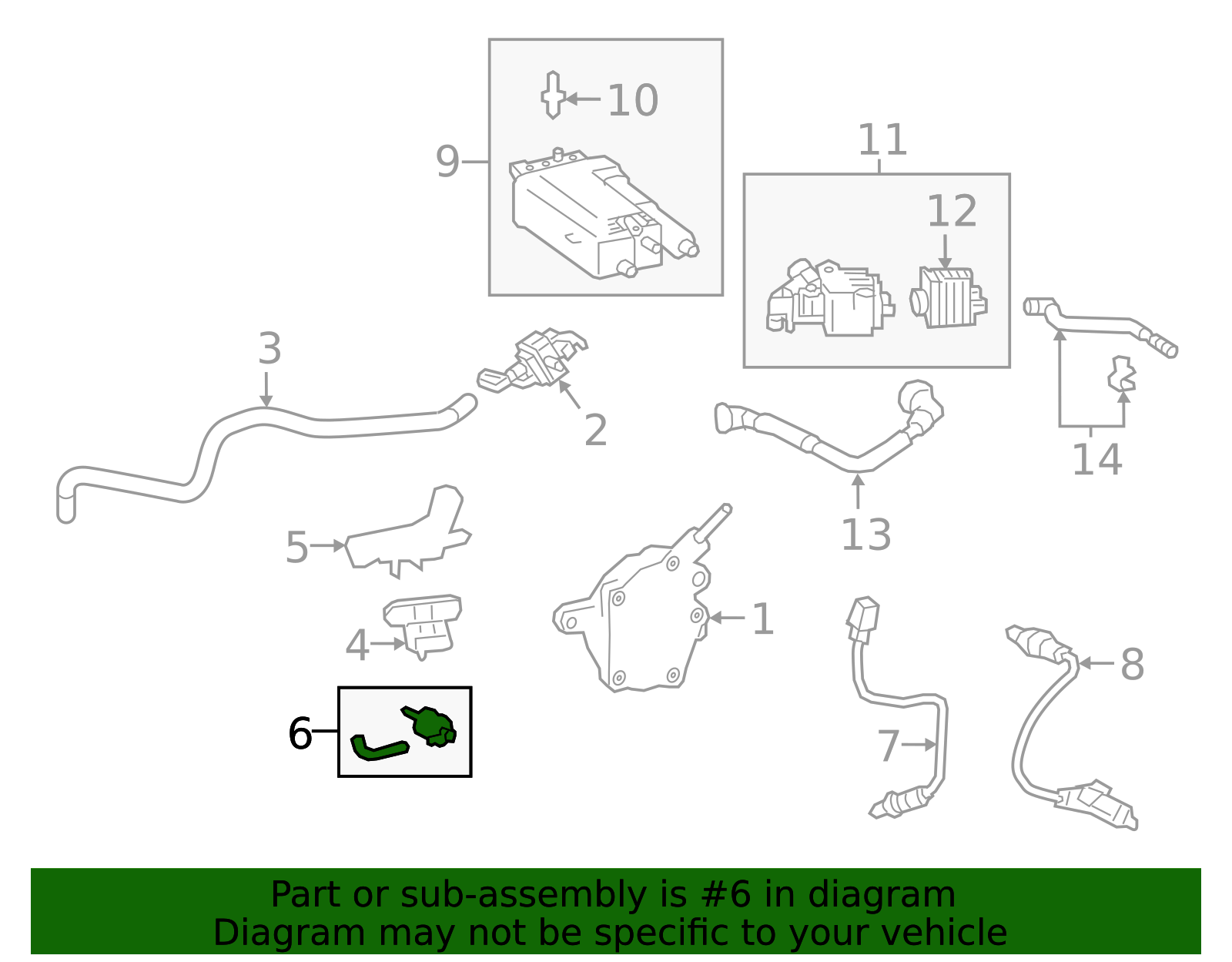 10
9
11
12
3
2
14
13
5
1
4
8
6
7

Part or sub-assembly is #6 in diagram
Diagram may not be specific to your vehicle