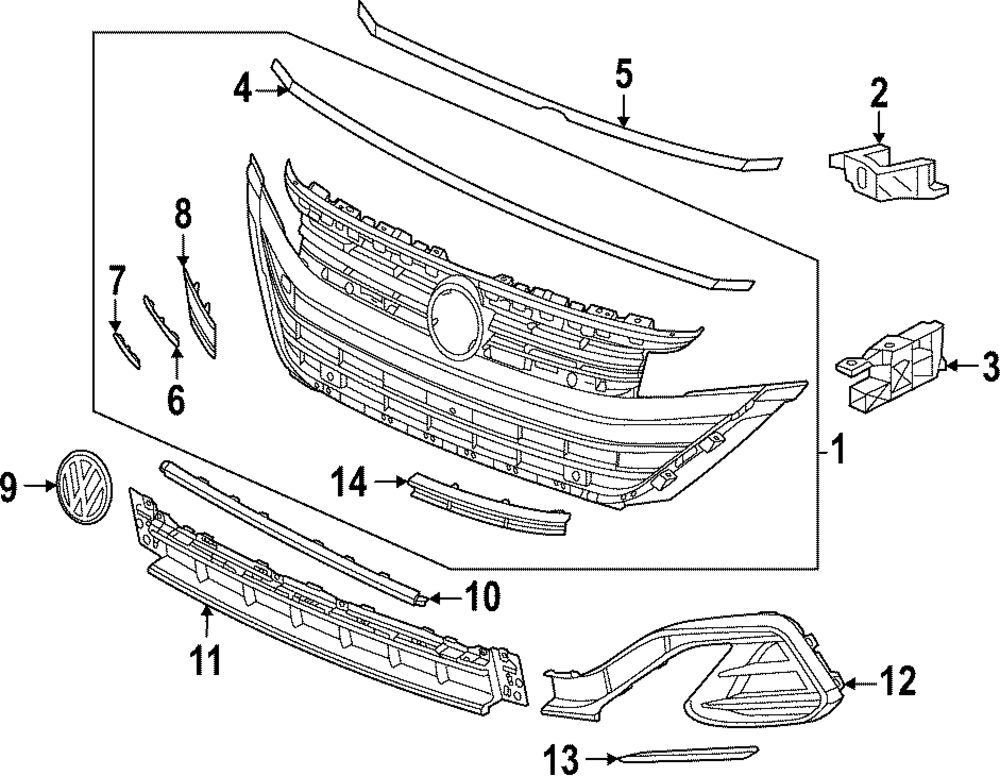 5
4
2
8
7
6
3
1
9
14
10
11
12
13