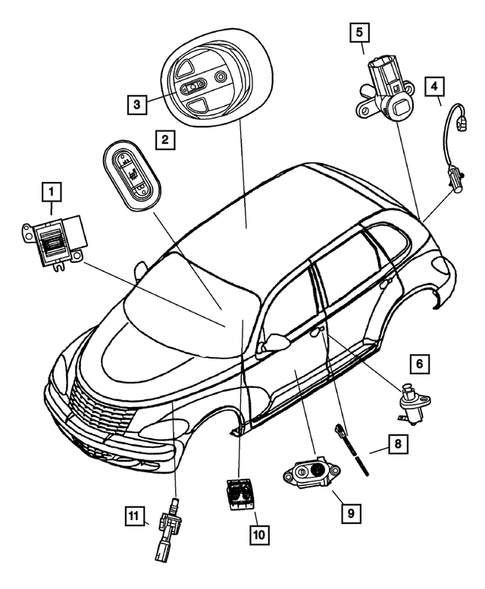 5
4
3
2
1
6
8
9
10
11