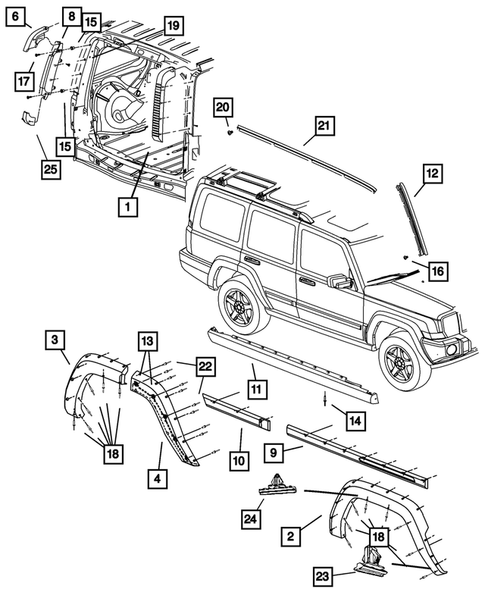 6
8
15
19
17
15
25
1
20
21
12
16
3
13
22
11
14
18
4
10
9
24
2
18
23