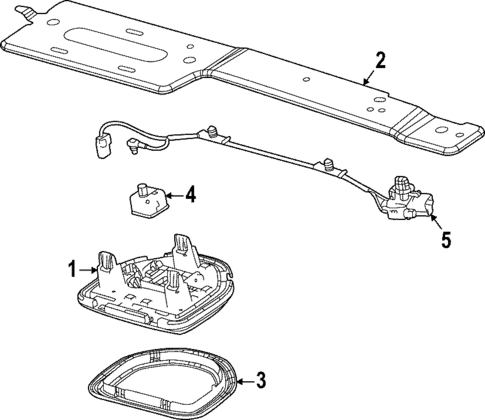 2
4
5
1
3