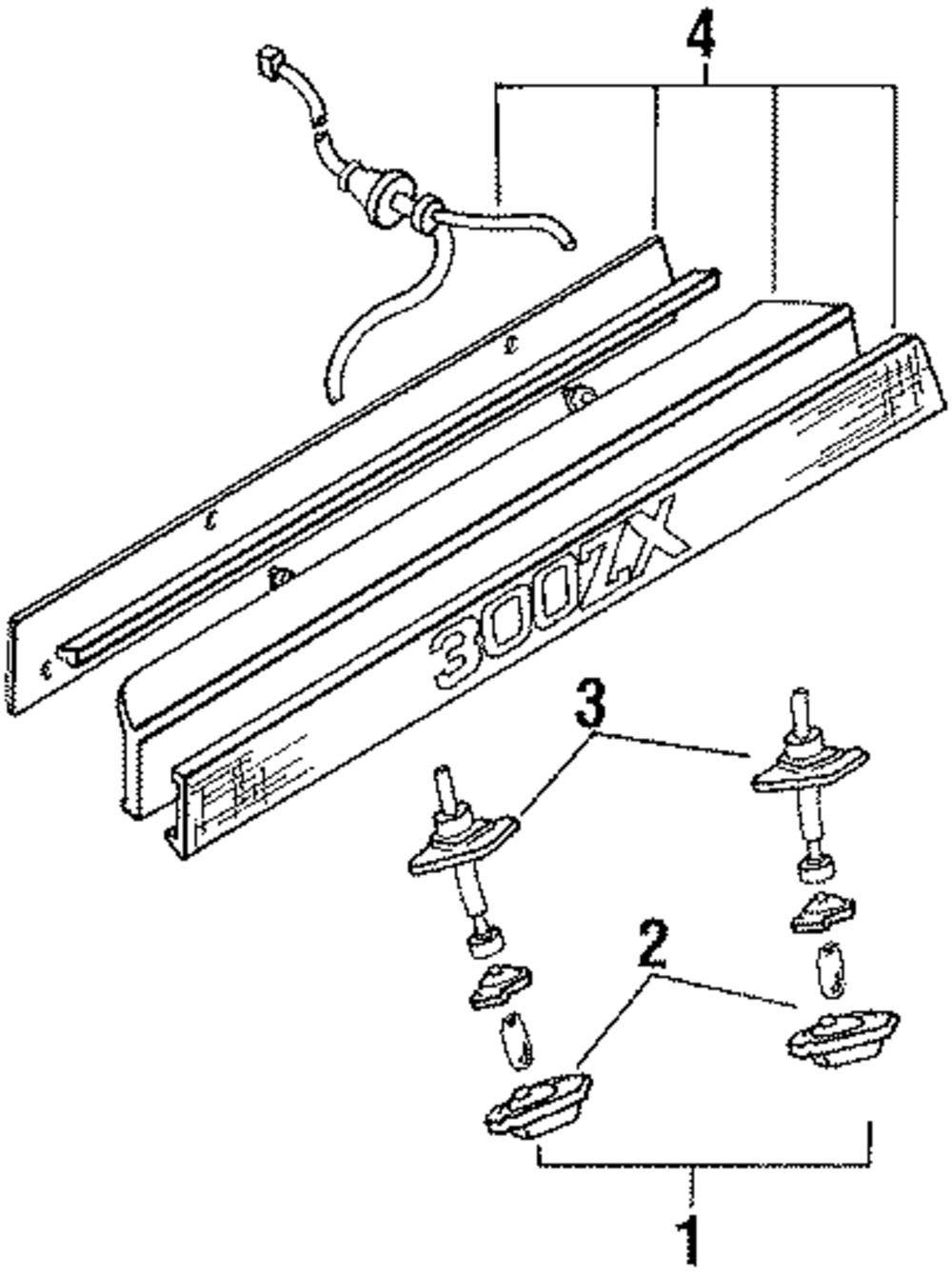 4
300ZX
3
2
1