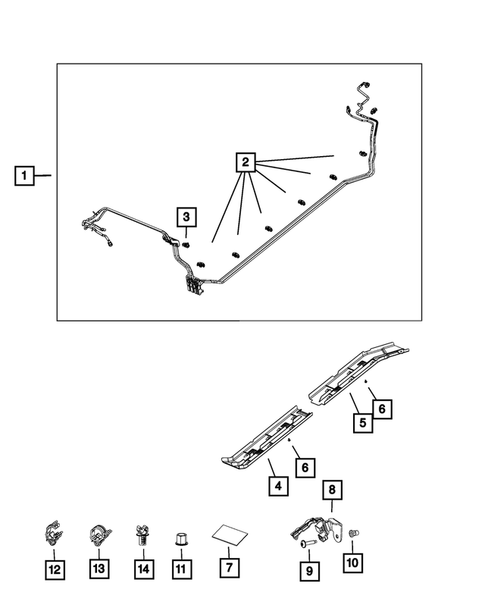 1
2
3
6
5
6
4
8
12
13
14
11
7
9
10