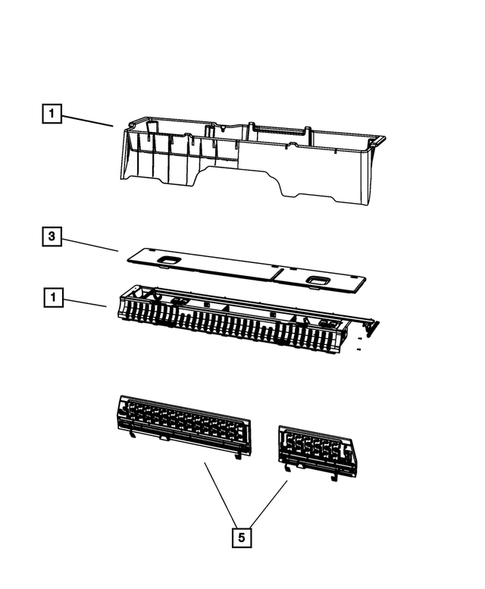 1

3

1

5