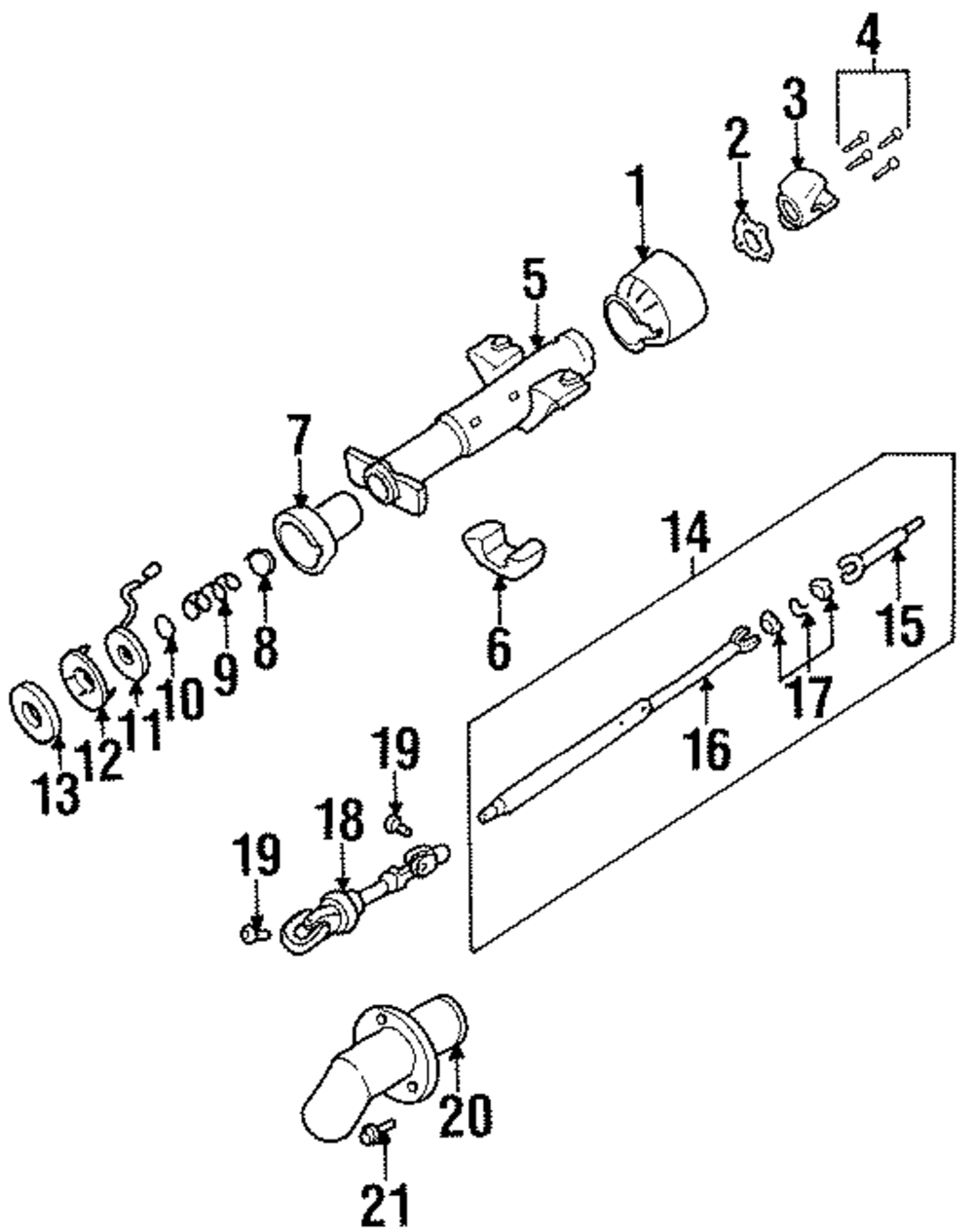 4
3
2
1
5
7
14
15
6
8
9
10
11
12
13
17
16
19
18
19
20
21