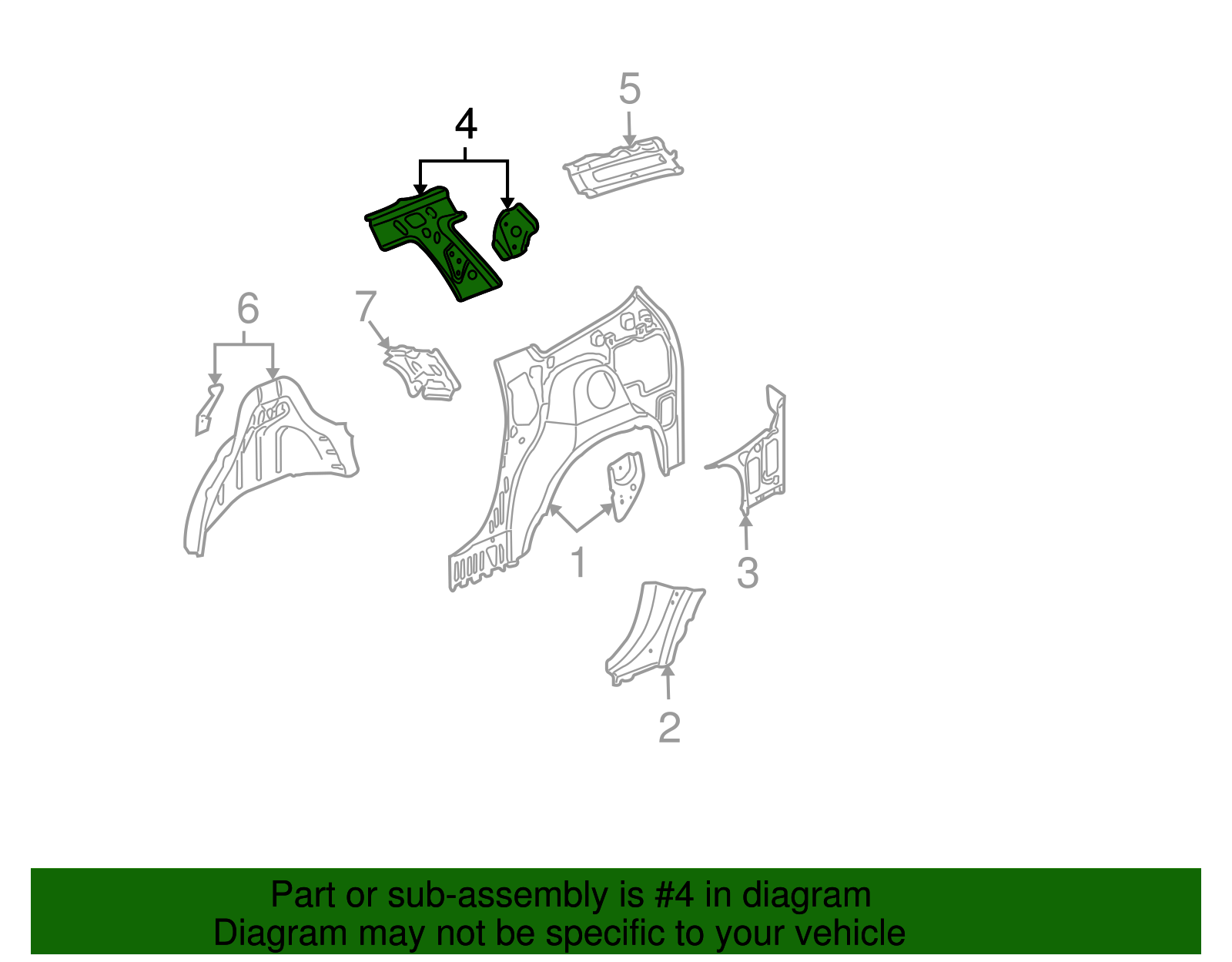 5
4
6
7
1
3
2
Part or sub-assembly is #4 in diagram
Diagram may not be specific to your vehicle