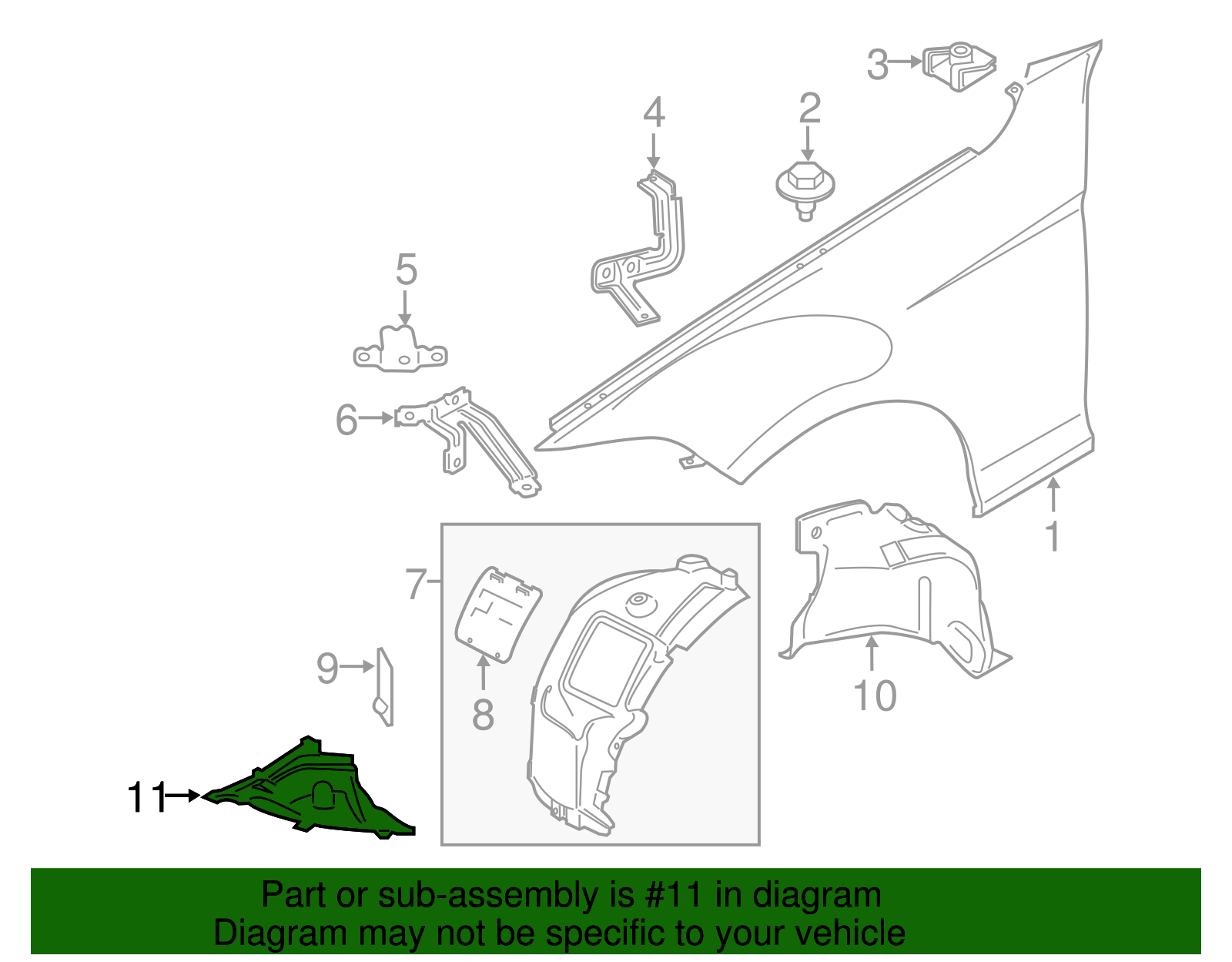 3
4
2
5
6
1
7
8
9
10
11

Part or sub-assembly is #11 in diagram
Diagram may not be specific to your vehicle