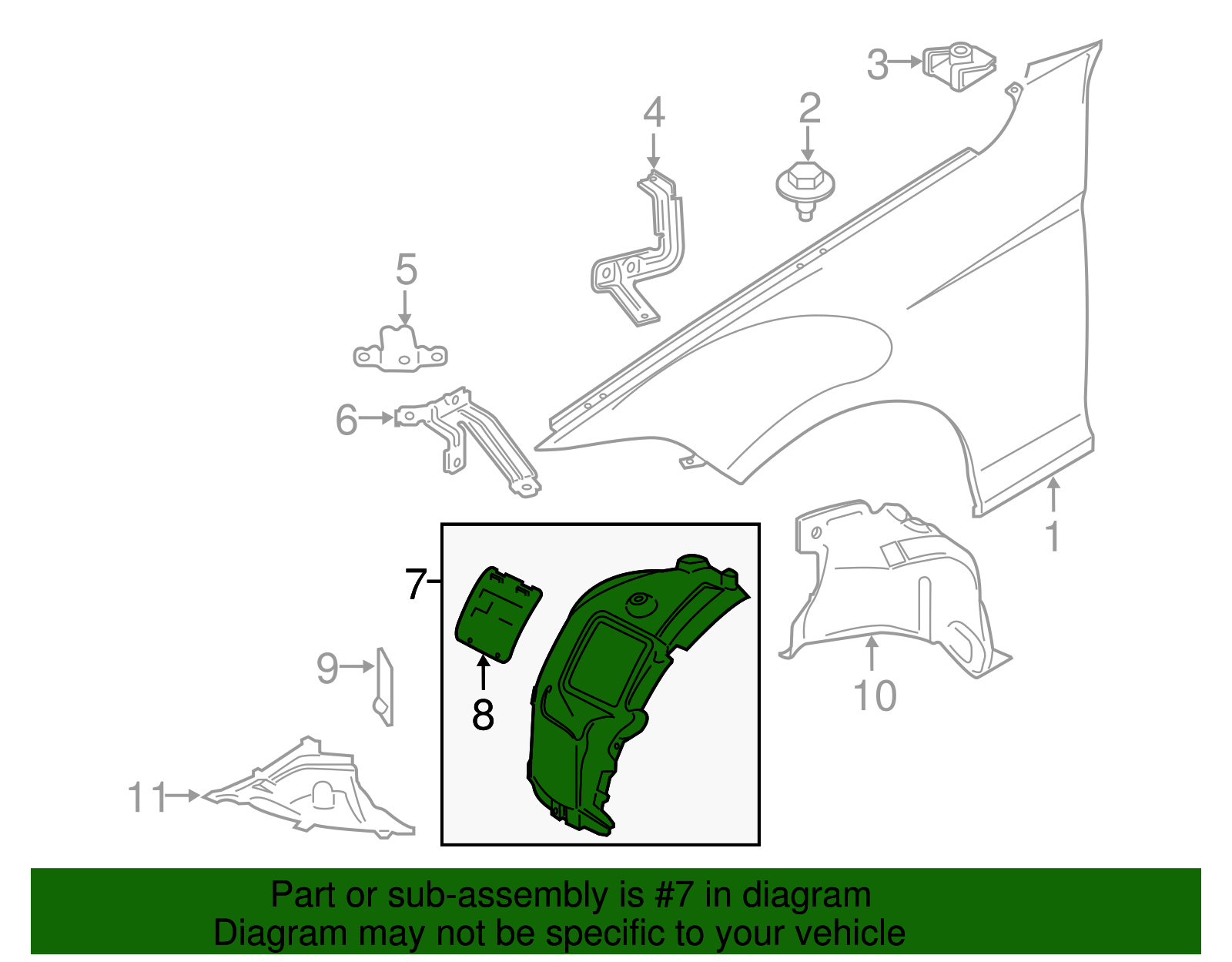 3
4
2
5
6
1
7
8
9
10
11

Part or sub-assembly is #7 in diagram
Diagram may not be specific to your vehicle