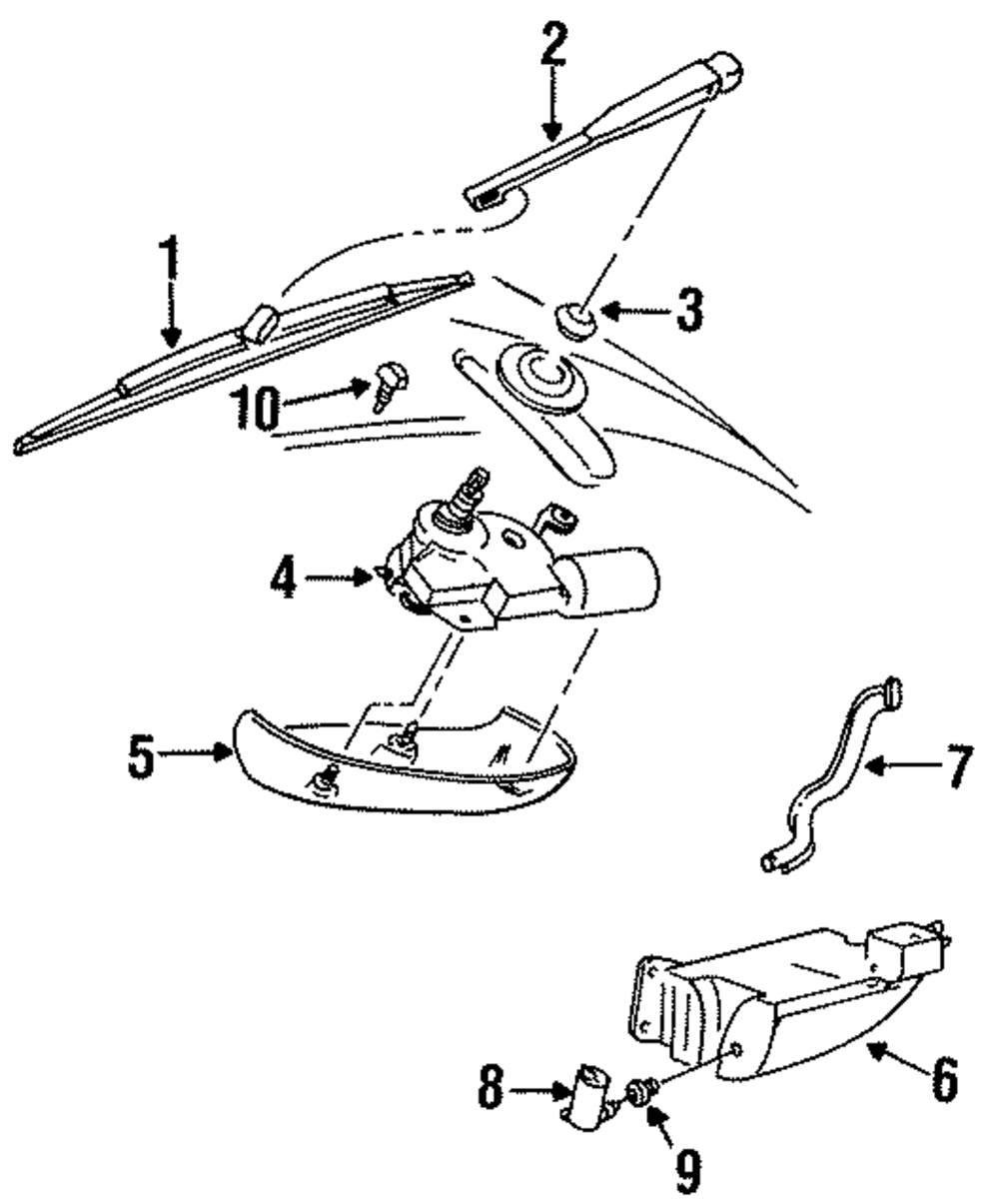 2
1
3
10
4
5
7
6
8
9