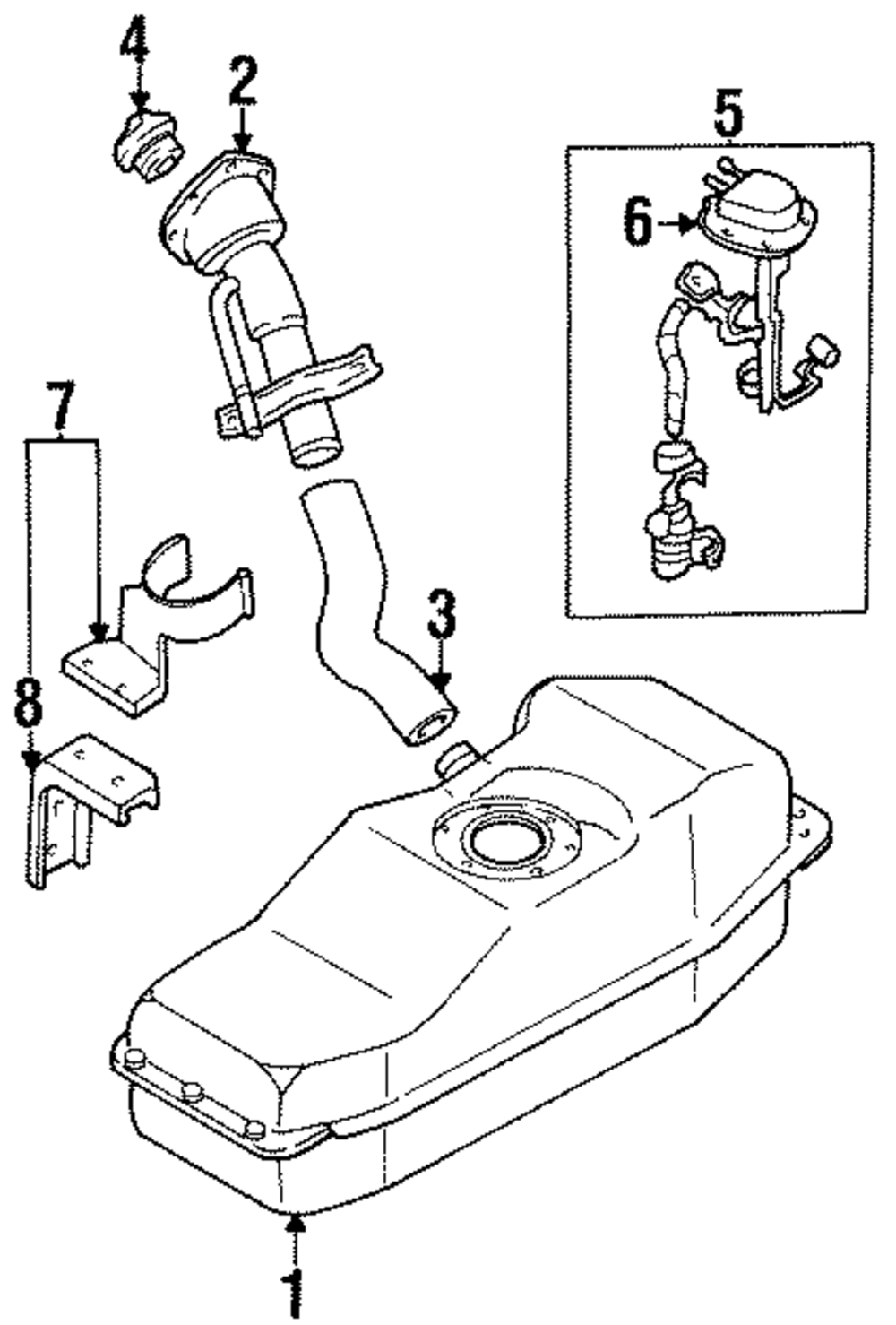 4
2
5
6
7
3
8
1