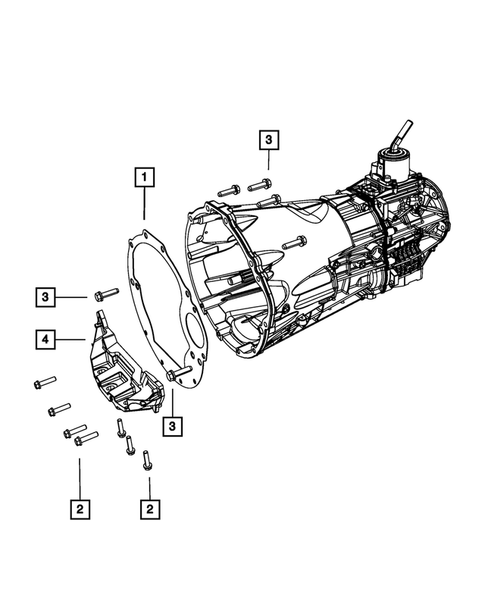 3
1
3
4
3
2
2