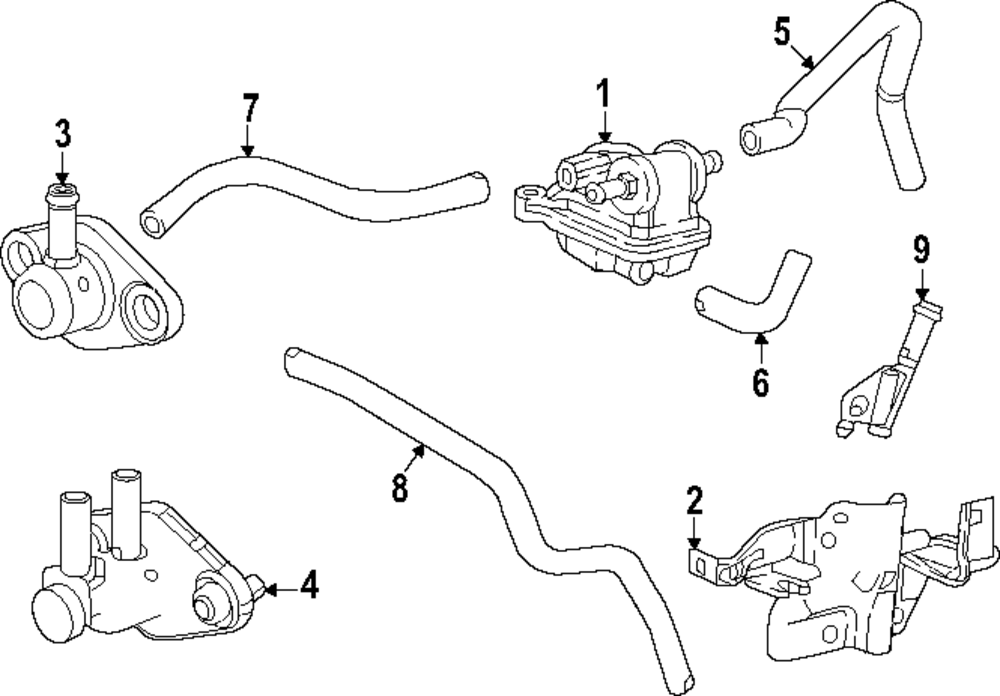 5
7
1
3
9
6
8
2
4