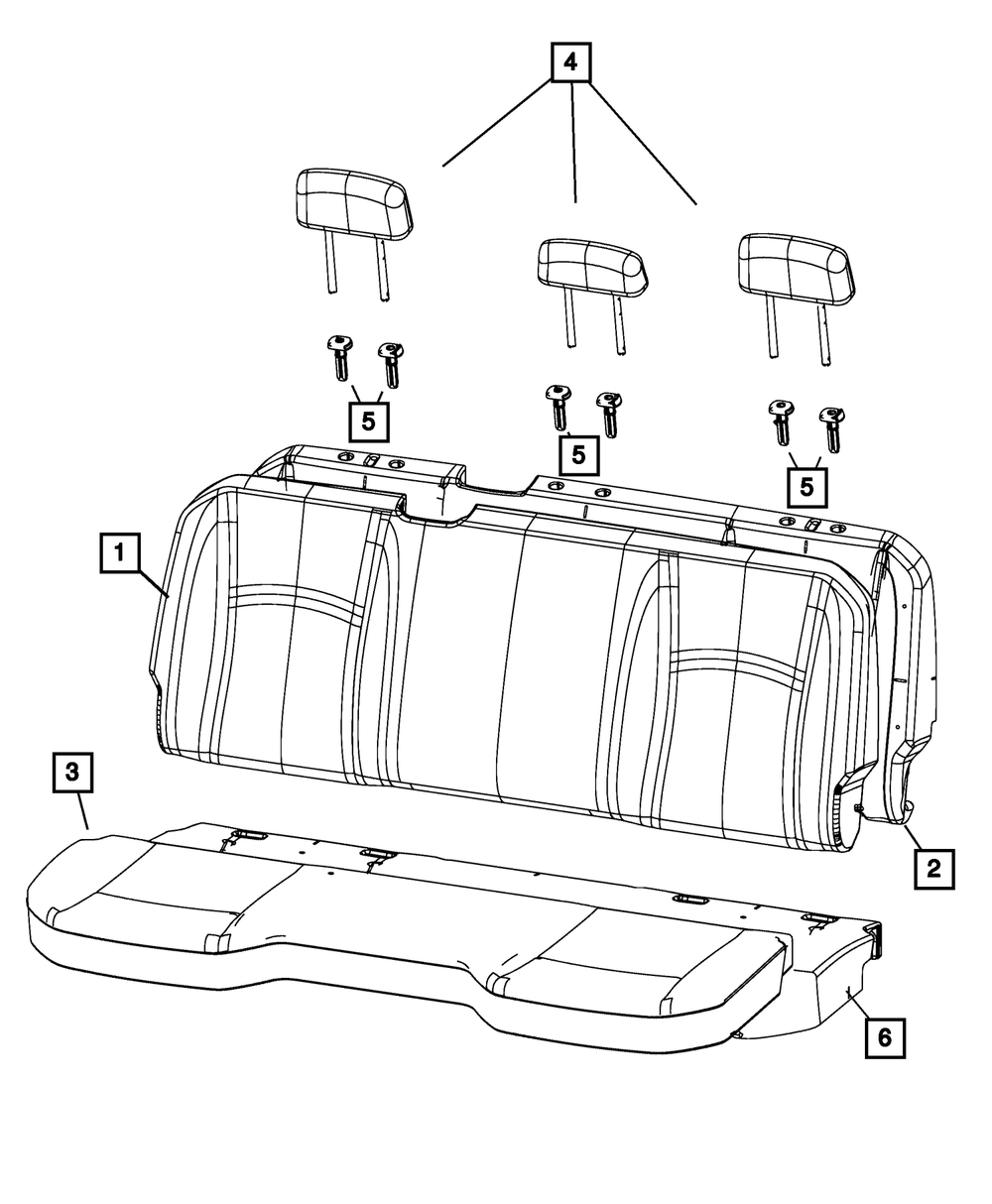 4
5
5
5
1
3
2
6