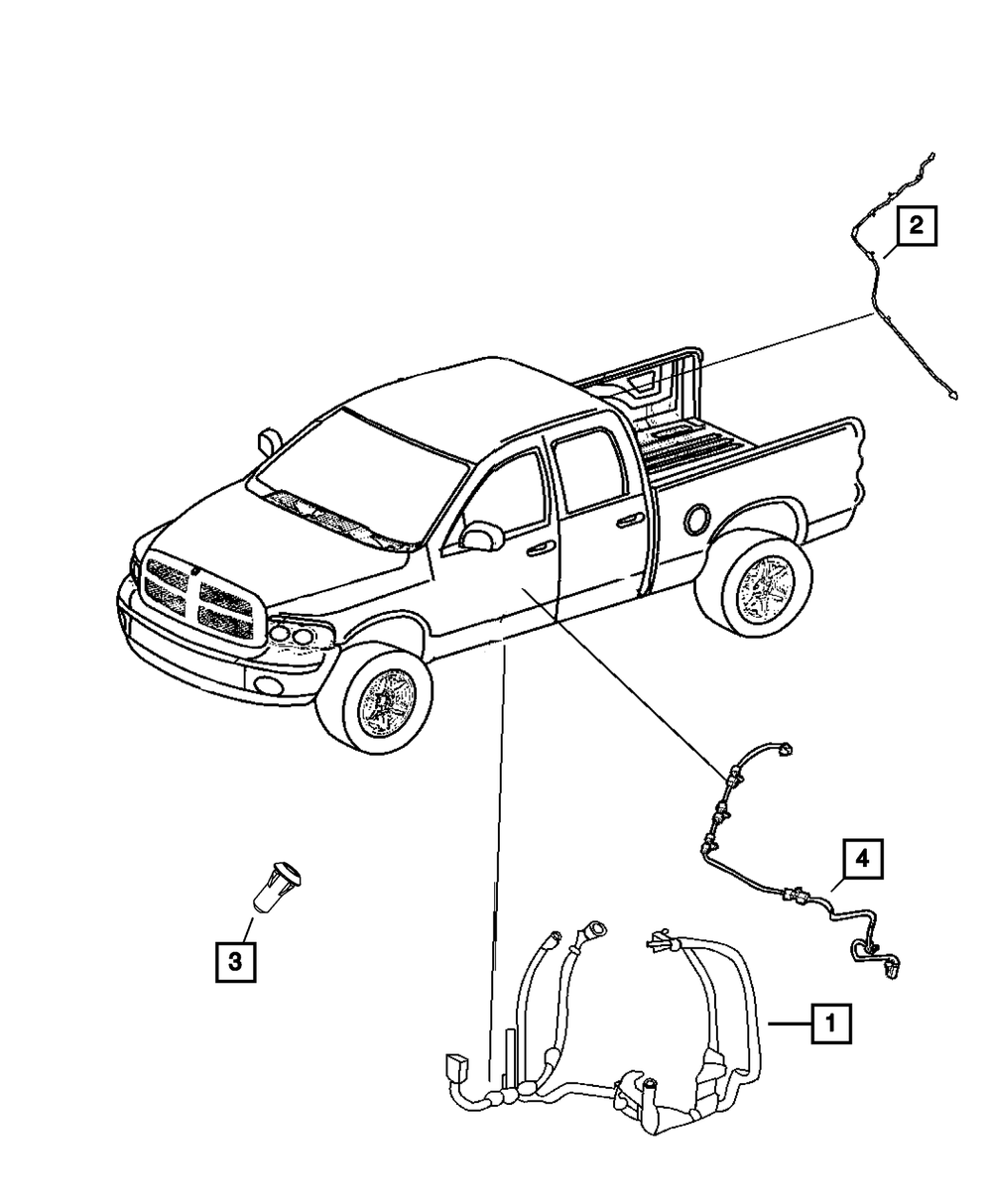 2

4

3

1