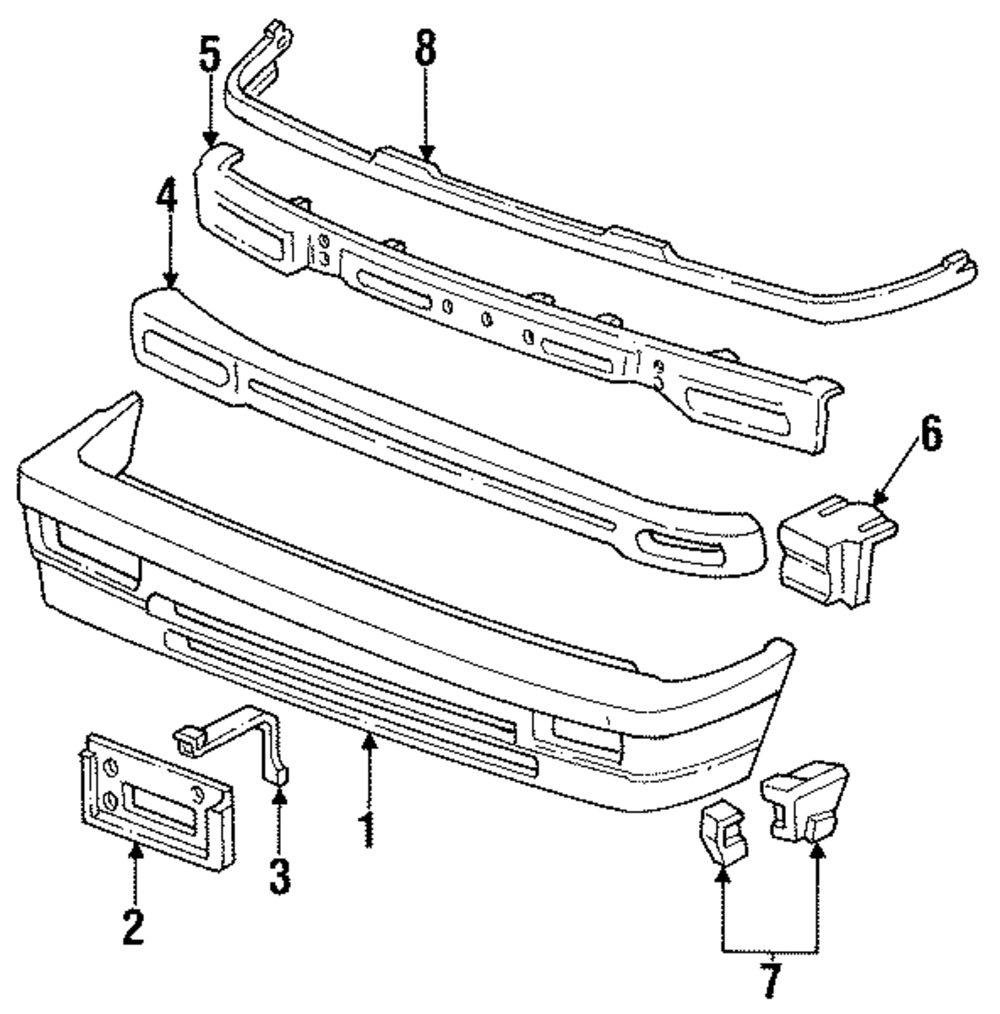 5
8
4
6
1
3
2
7