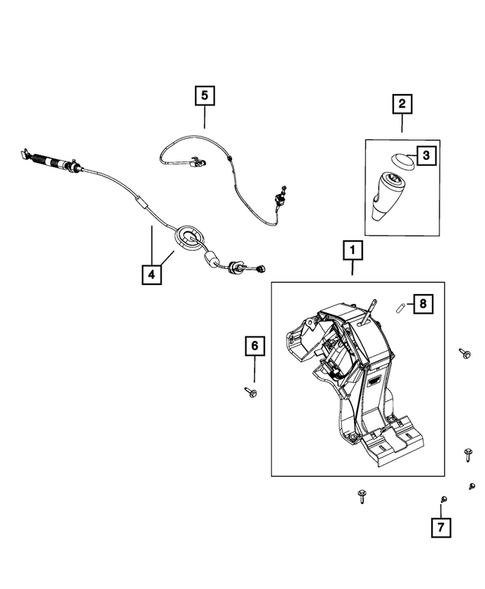 5
2
3
4
1
8
6
7