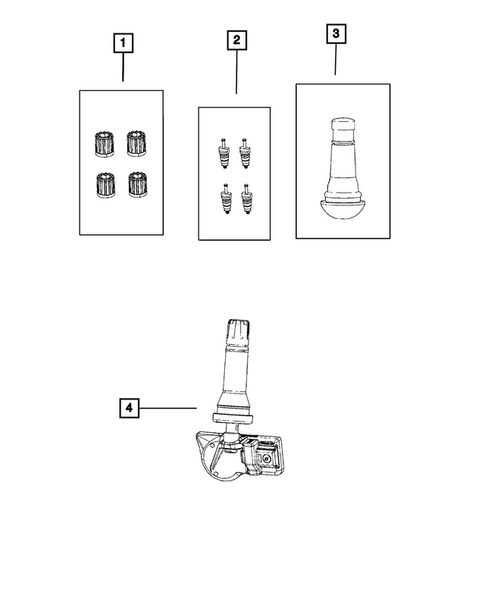 1
2
3
4