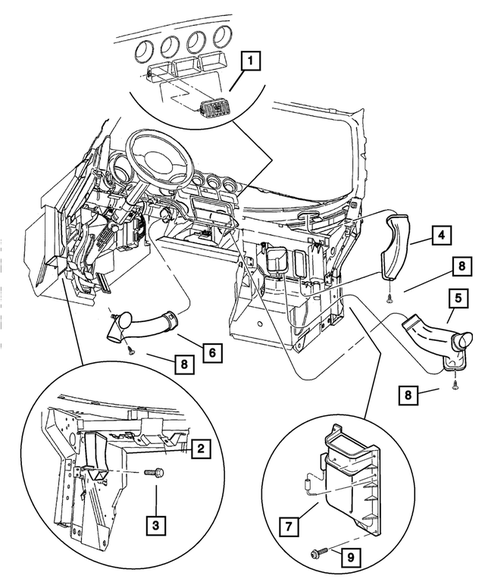 1
4
8
5
6
8
8
2
3
7
9