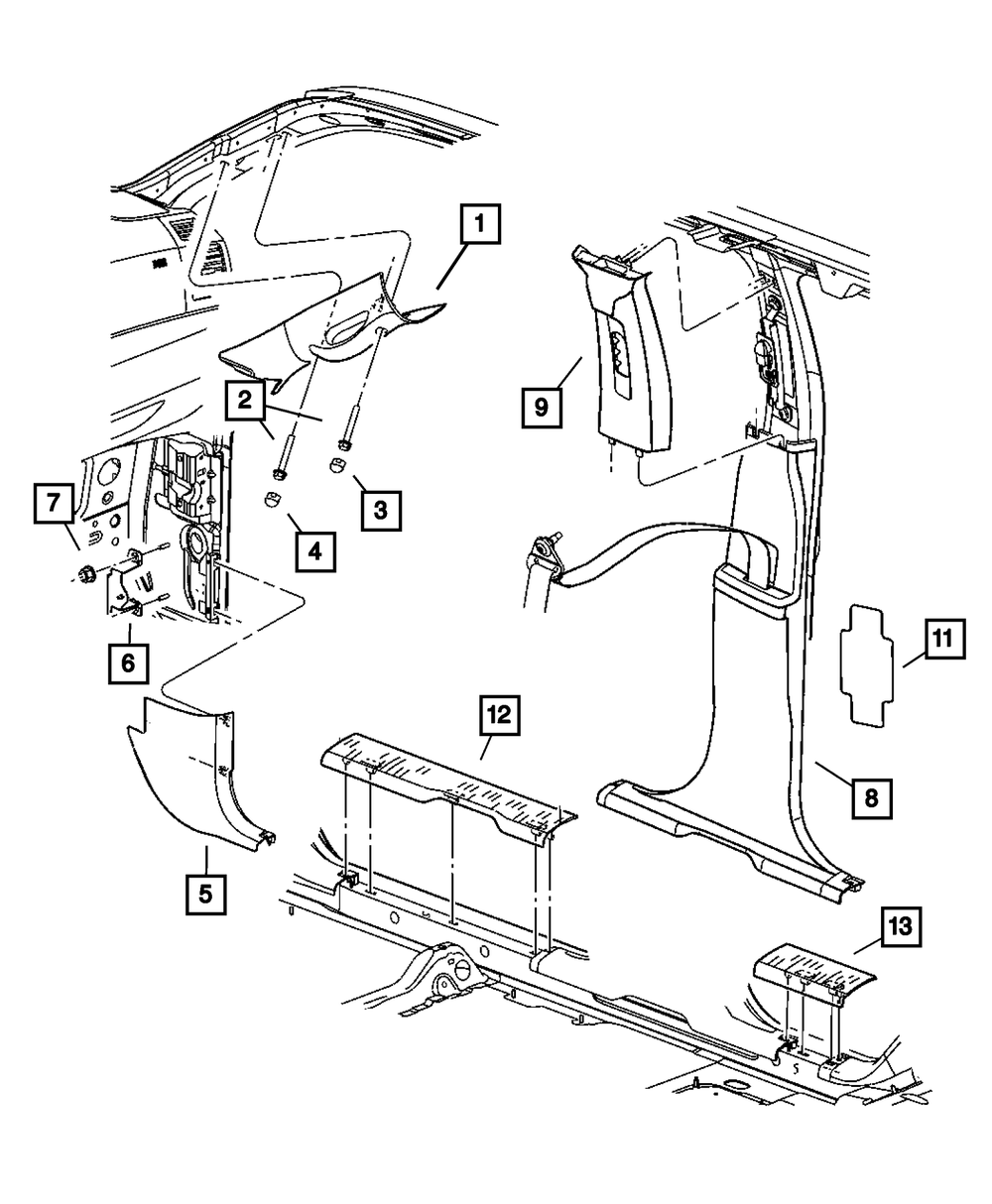 1
9
2
3
4
7
6
11
12
8
5
13