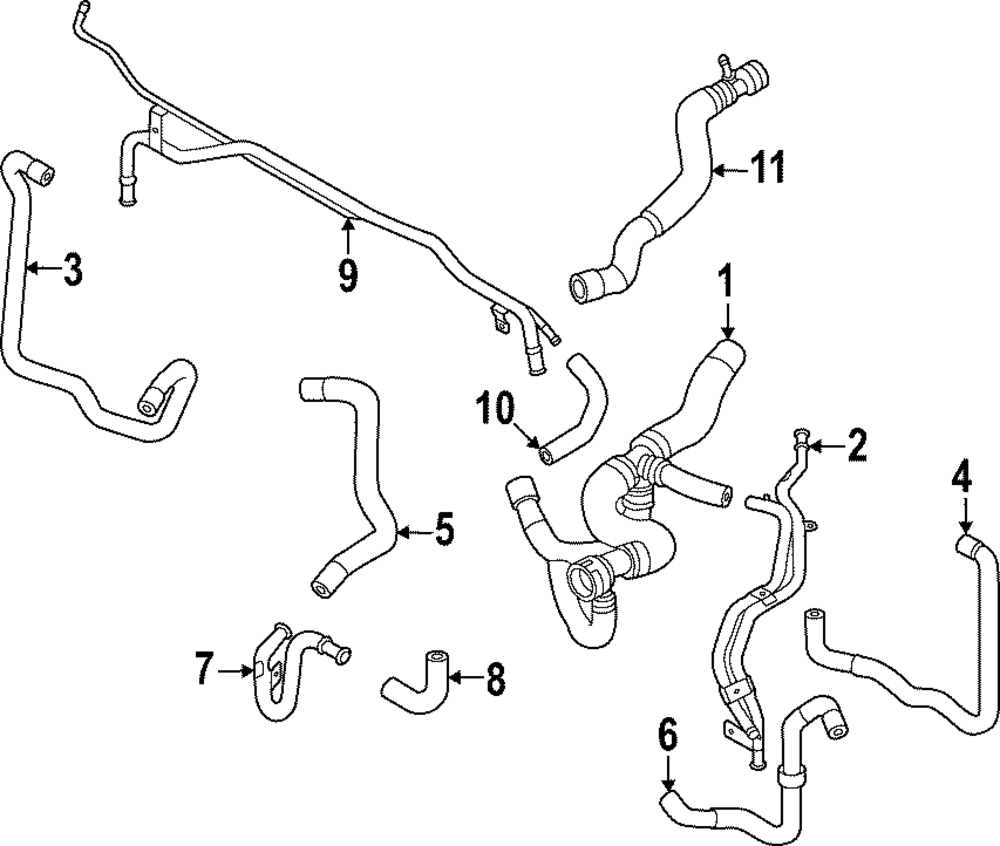 11
3
9
1
10
2
4
5
7
8
6