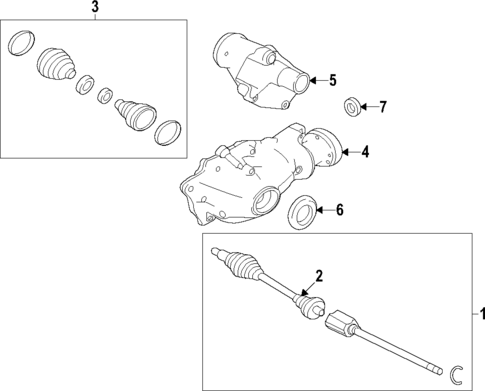 3
5
7
4
6
2
1