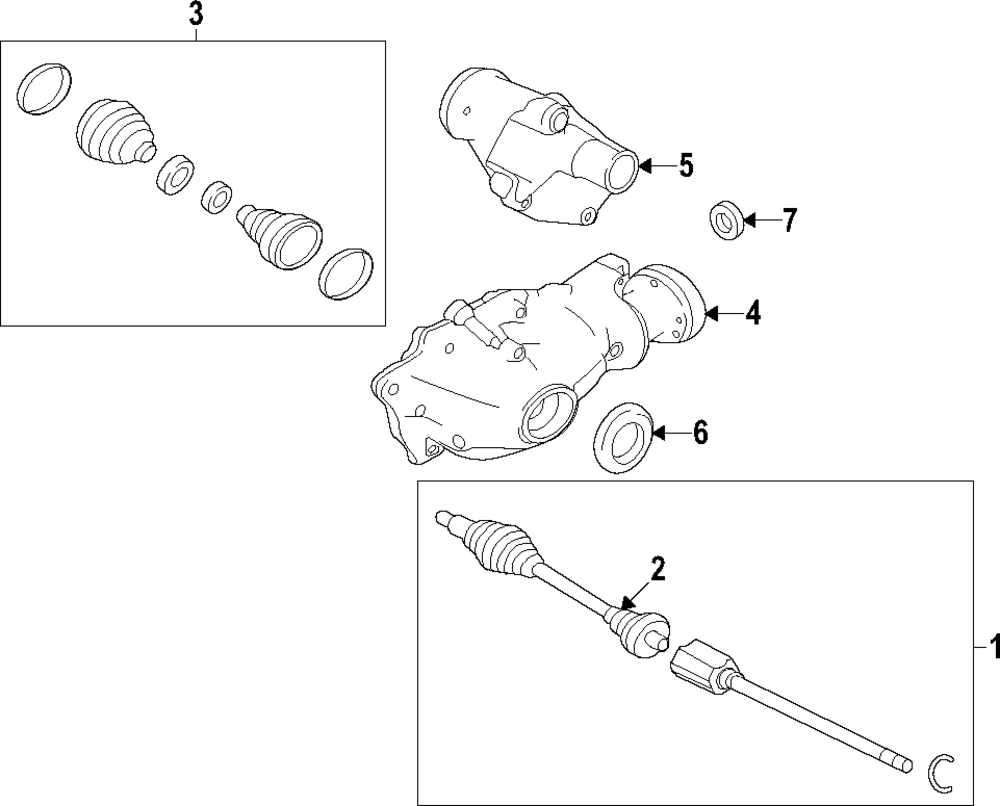 3
5
7
4
6
2
1