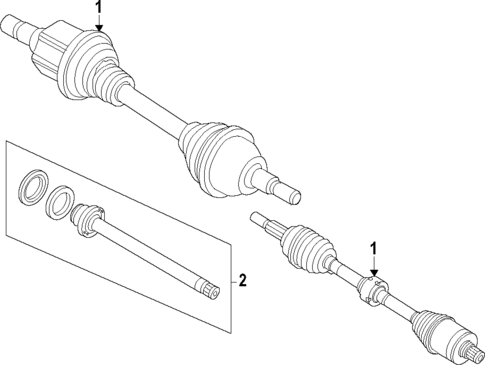 1
2
1