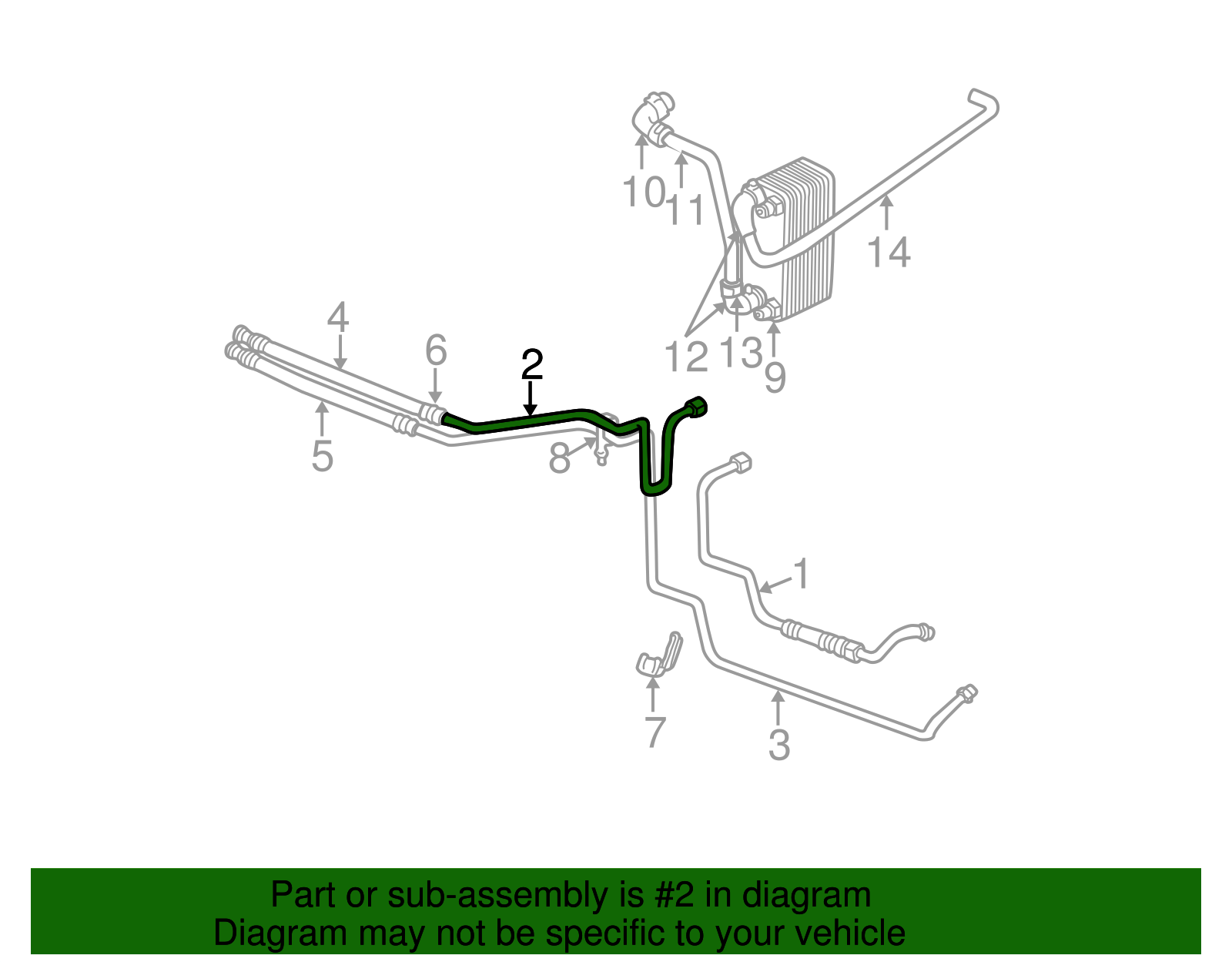 10
11
14
4
6
2
12
13
9
5
8
1
7
3

Part or sub-assembly is #2 in diagram
Diagram may not be specific to your vehicle