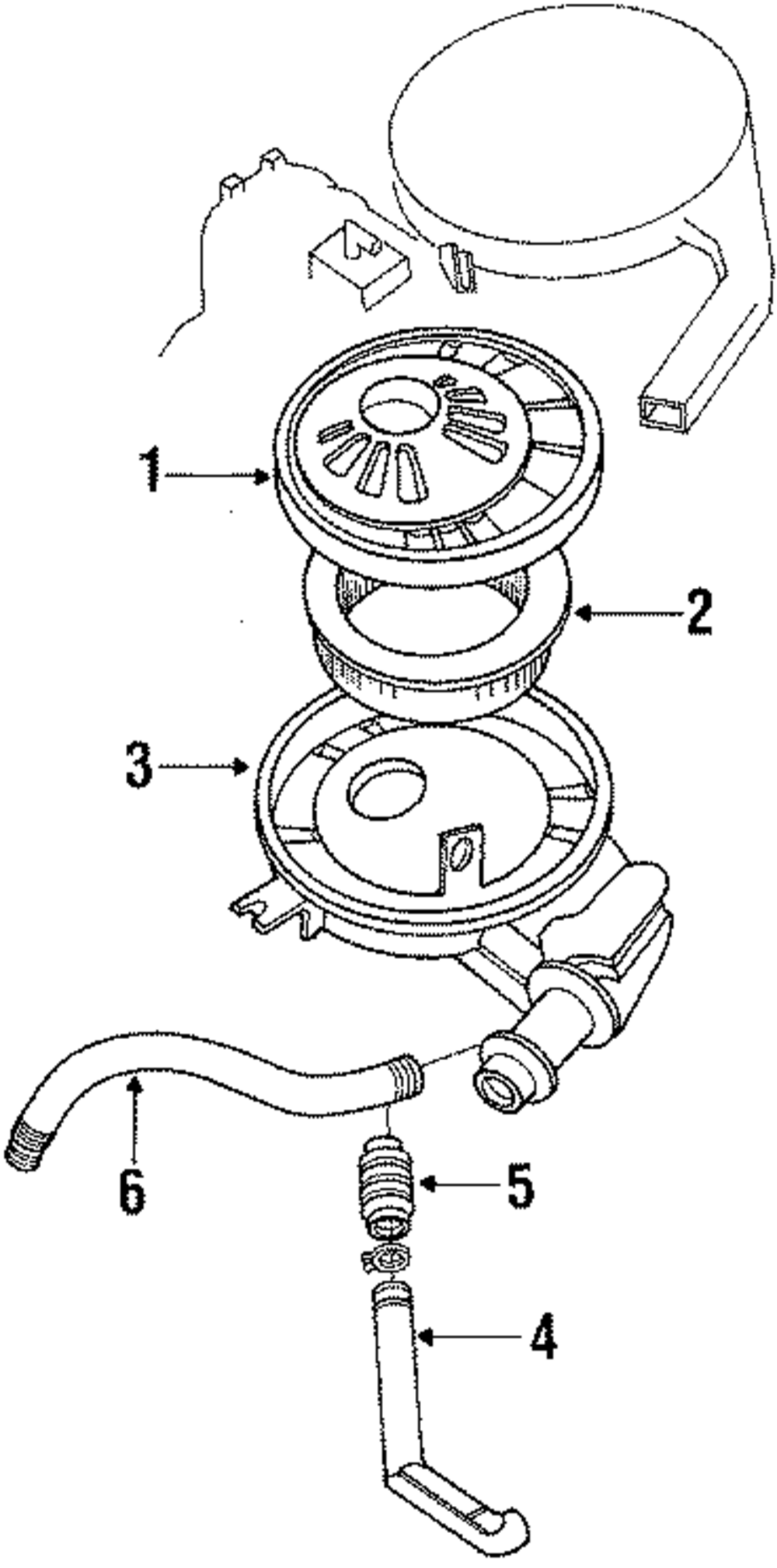 1
2
3
6
5
4